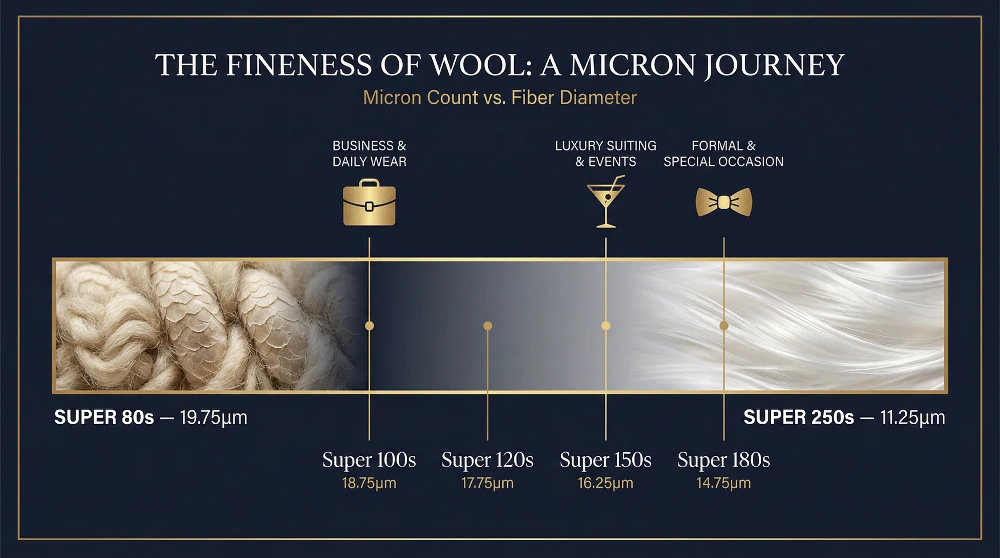 THE FINENESS OF WOOL: A MICRON JOURNEY

Micron Count vs. Fiber Diameter

BUSINESS & DAILY WEAR

LUXURY SUITING & EVENTS

FORMAL & SPECIAL OCCASION

SUPER 80s — 19.75µm

SUPER 250s — 11.25µm

Super 100s
18.75µm

Super 120s
17.75µm

Super 150s
16.25µm

Super 180s
14.75µm